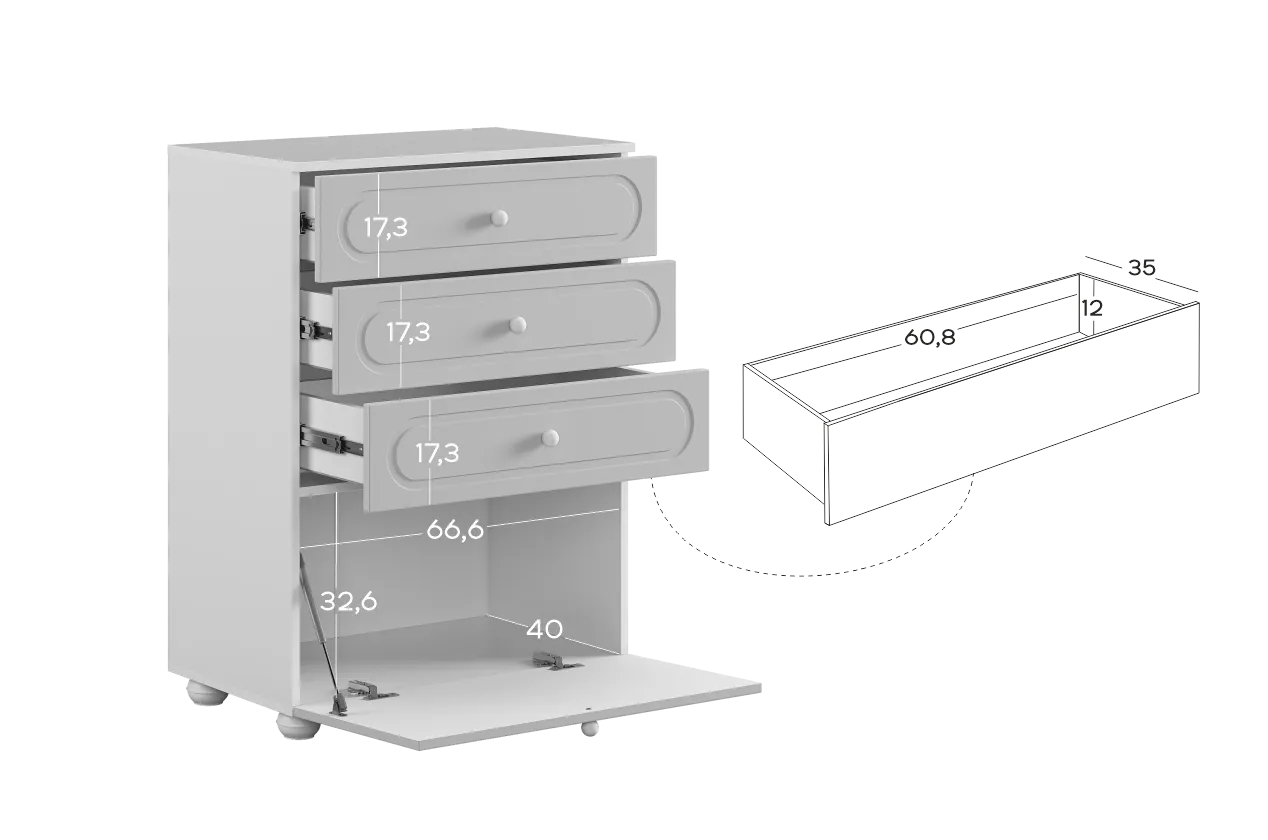 17,3
17,3
17,3
66,6
32,6
40
35
12
60,8